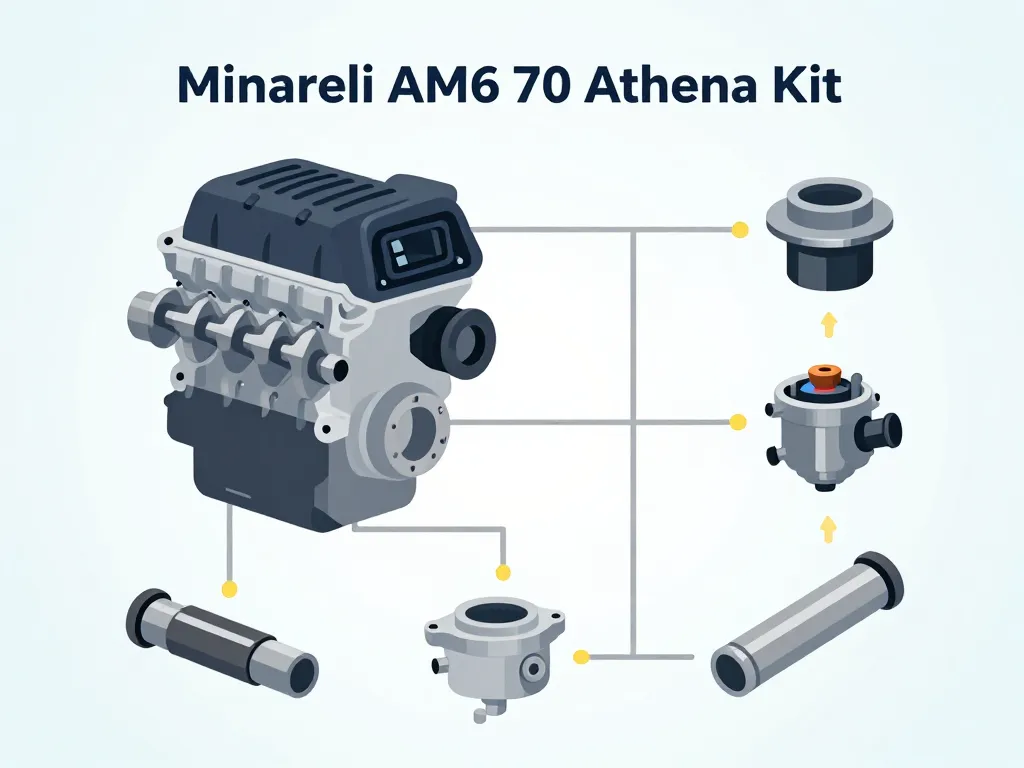 Minareli AM6 70 Athena Kit